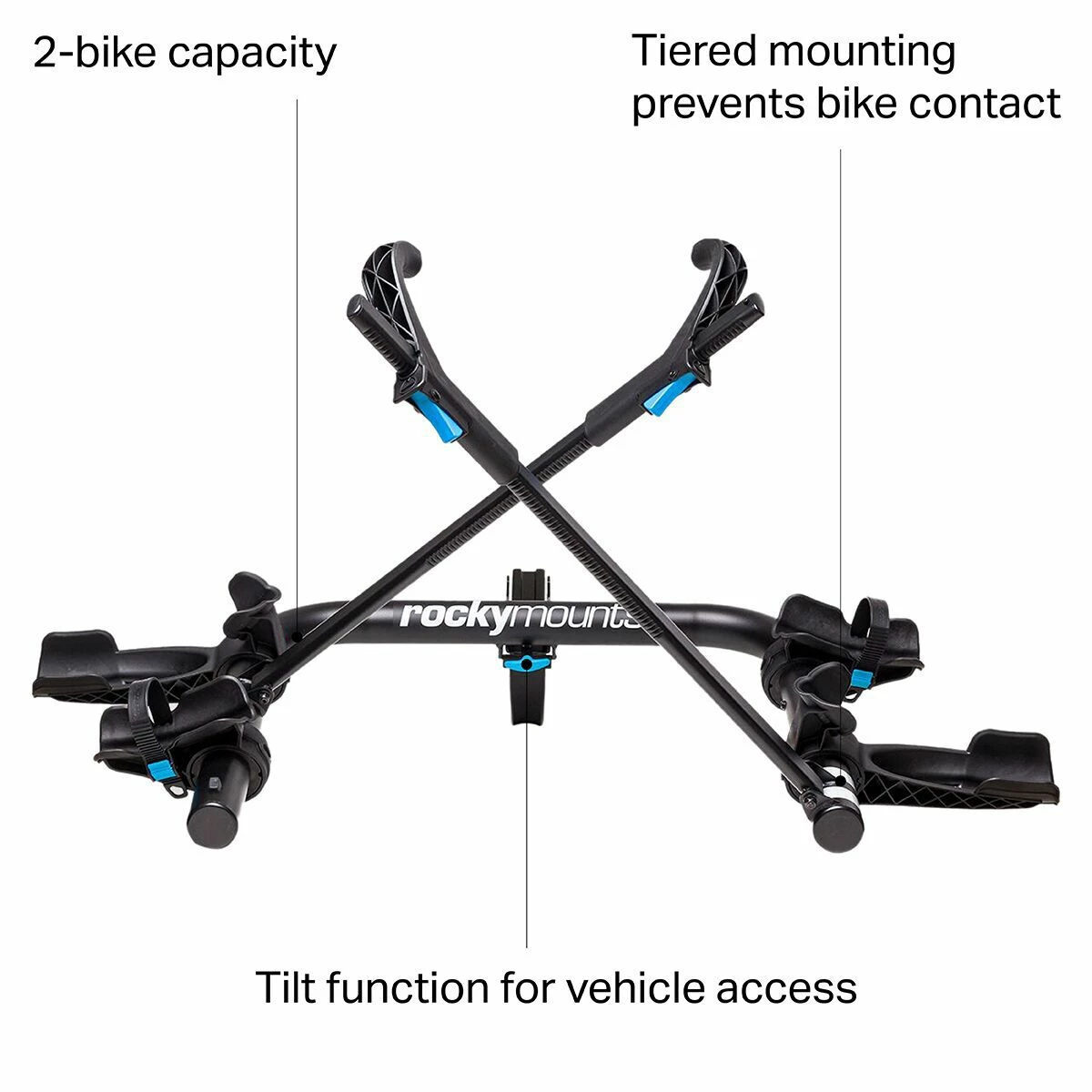 2-bike capacity

Tiered mounting prevents bike contact

rockymounts

Tilt function for vehicle access