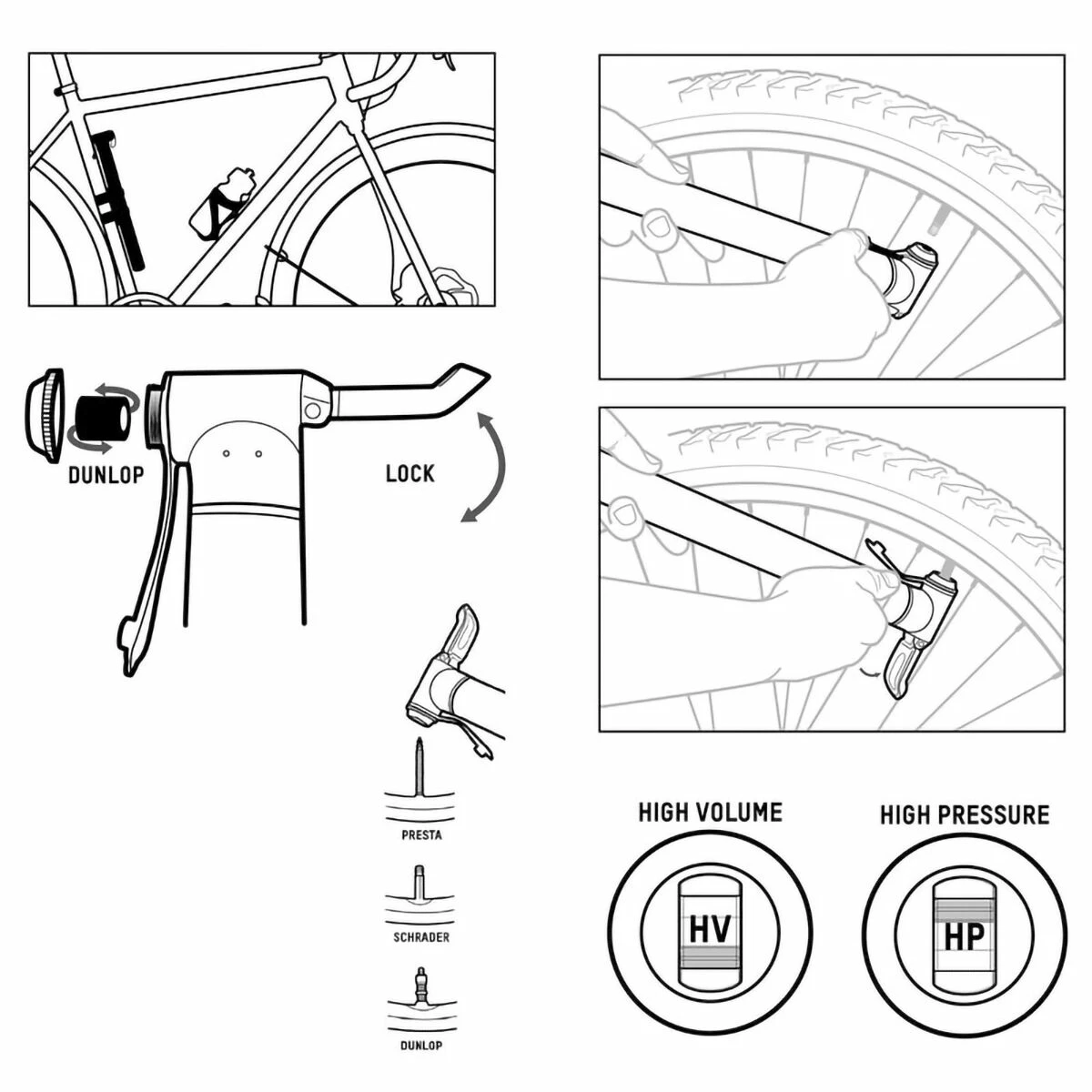 DUNLOP

LOCK

PRESTA

SCHRADER

DUNLOP

HIGH VOLUME

HV

HIGH PRESSURE

HP